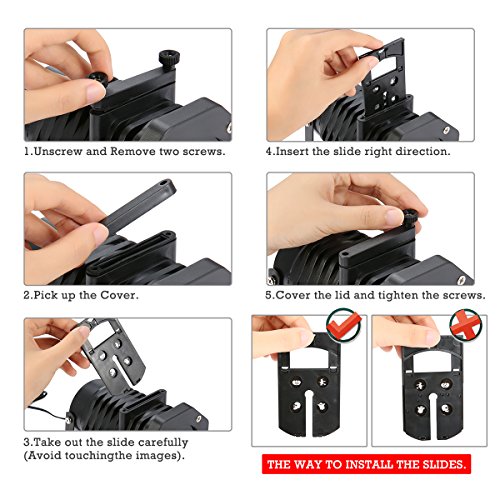 1.Unscrew and Remove two screws.

2.Pick up the Cover.

3.Take out the slide carefully (Avoid touchingthe images).

4.Insert the slide right direction.

5.Cover the lid and tighten the screws.

THE WAY TO INSTALL THE SLIDES.