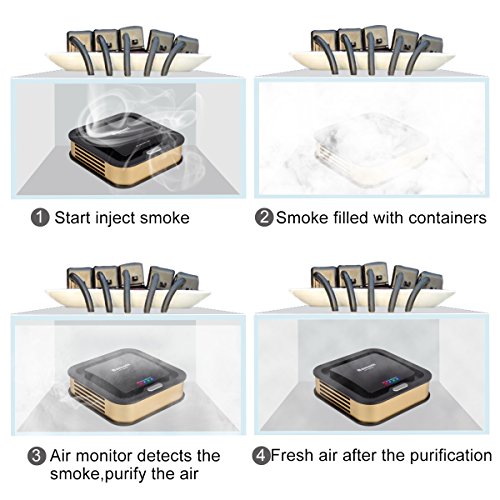 1 Start inject smoke

2 Smoke filled with containers

3 Air monitor detects the smoke,purify the air

4 Fresh air after the purification