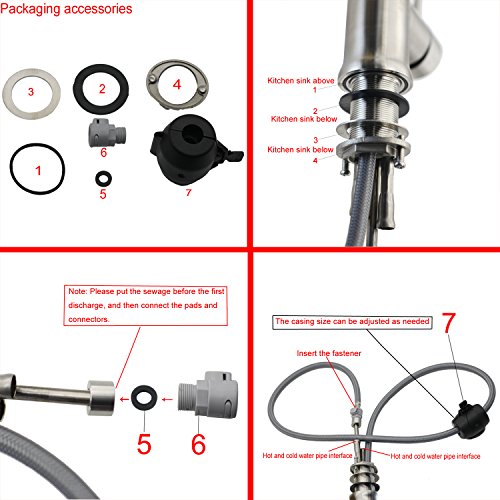 Packaging accessories

3 2 4

6

1

5 7

Kitchen sink above
1

2
Kitchen sink below

3
Kitchen sink below
4

Note: Please put the sewage before the first discharge, and then connect the pads and connectors.

5 6

The casing size can be adjusted as needed

7

Insert the fastener

Hot and cold water pipe interface

Hot and cold water pipe interface