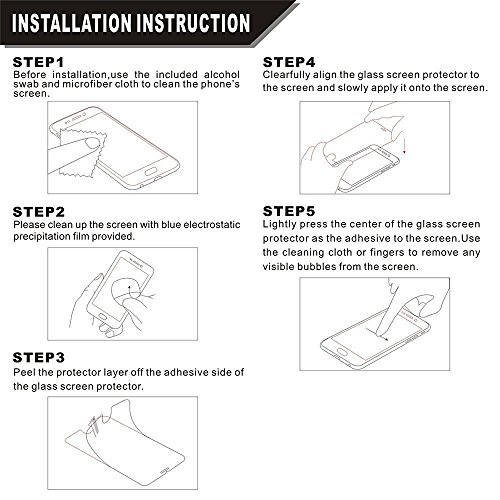 INSTALLATION INSTRUCTION

STEP1
Before installation,use the included alcohol swab and microfiber cloth to clean the phone's screen.

STEP2
Please clean up the screen with blue electrostatic precipitation film provided.

STEP3
Peel the protector layer off the adhesive side of the glass screen protector.

STEP4
Clearfully align the glass screen protector to the screen and slowly apply it onto the screen.

STEP5
Lightly press the center of the glass screen protector as the adhesive to the screen.Use the cleaning cloth or fingers to remove any visible bubbles from the screen.