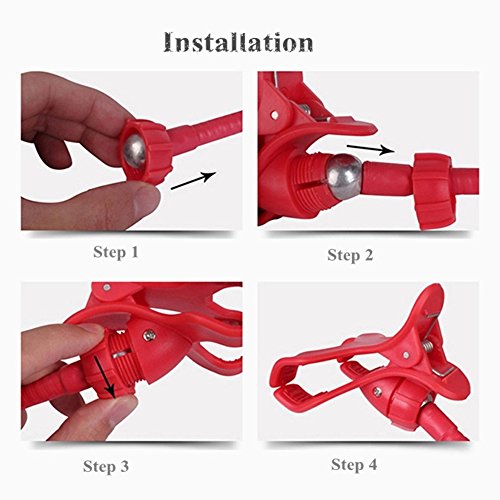 Installation

Step 1

Step 2

Step 3

Step 4