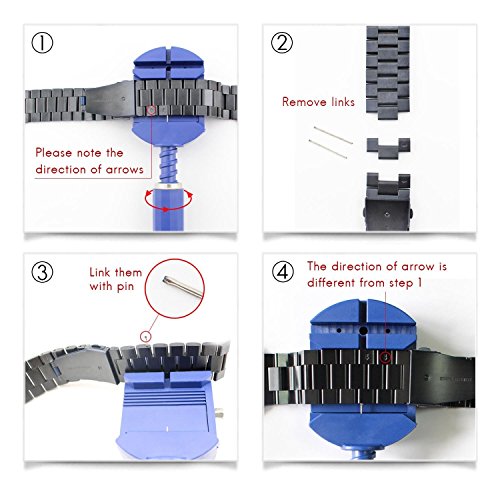 ①
Please note the direction of arrows

②
Remove links

③
Link them with pin

④
The direction of arrow is different from step 1