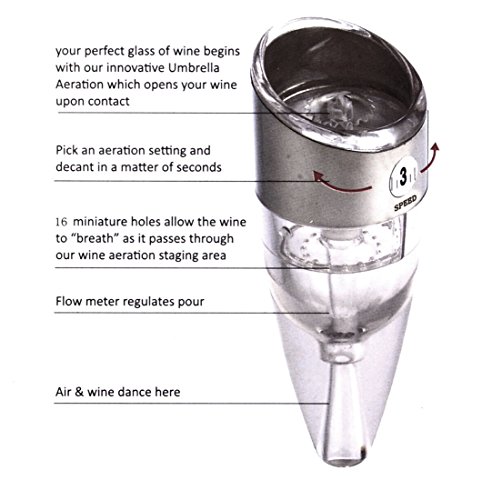 your perfect glass of wine begins with our innovative Umbrella Aeration which opens your wine upon contact

Pick an aeration setting and decant in a matter of seconds

3

SPEED

16 miniature holes allow the wine to "breath" as it passes through our wine aeration staging area

Flow meter regulates pour

Air & wine dance here