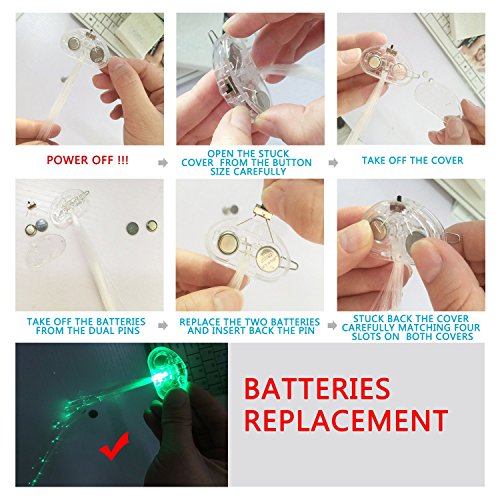 POWER OFF !!!

OPEN THE STUCK COVER FROM THE BUTTON SIZE CAREFULLY

TAKE OFF THE COVER

TAKE OFF THE BATTERIES FROM THE DUAL PINS

REPLACE THE TWO BATTERIES AND INSERT BACK THE PIN

STUCK BACK THE COVER CAREFULLY MATCHING FOUR SLOTS ON BOTH COVERS

BATTERIES REPLACEMENT