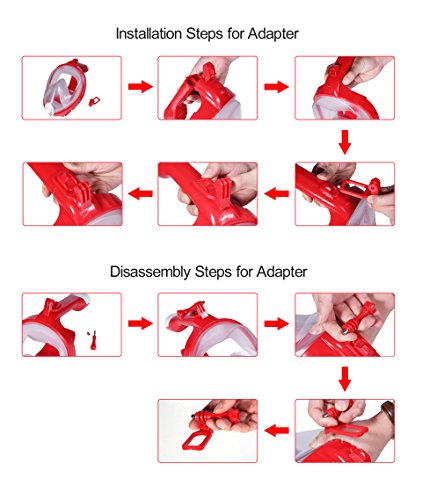 Installation Steps for Adapter

Disassembly Steps for Adapter