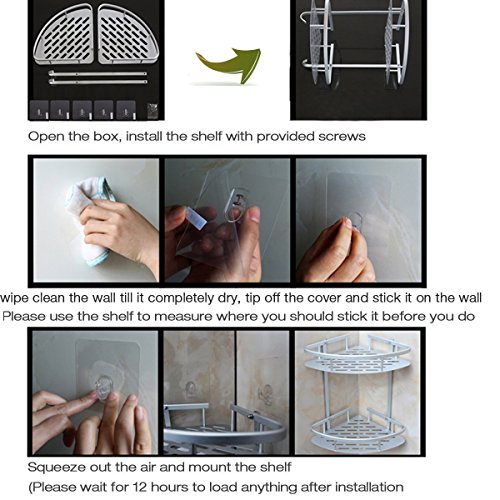 Open the box, install the shelf with provided screws

wipe clean the wall till it completely dry, tip off the cover and stick it on the wall
Please use the shelf to measure where you should stick it before you do

Squeeze out the air and mount the shelf
(Please wait for 12 hours to load anything after installation