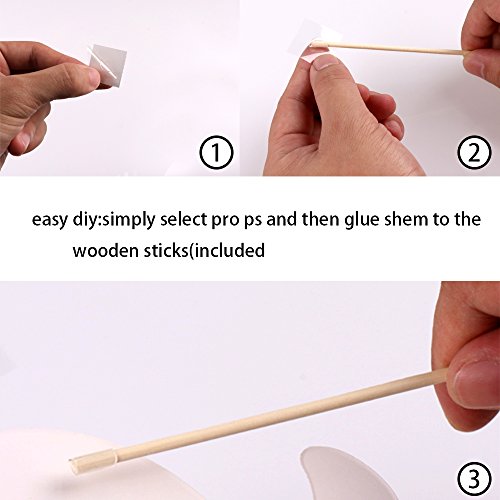 ①

②

easy diy:simply select pro ps and then glue shem to the wooden sticks(included

③