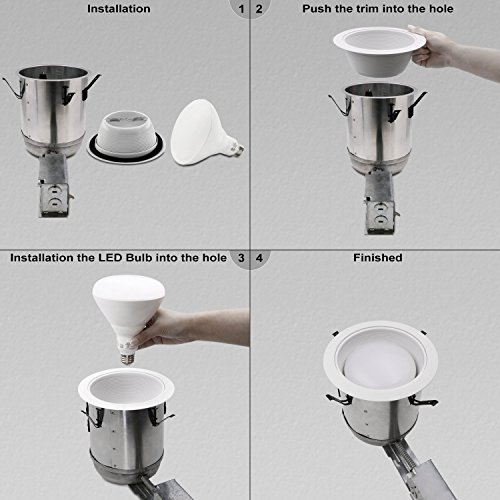 Installation

1

2

Push the trim into the hole

Installation the LED Bulb into the hole

3

4

Finished