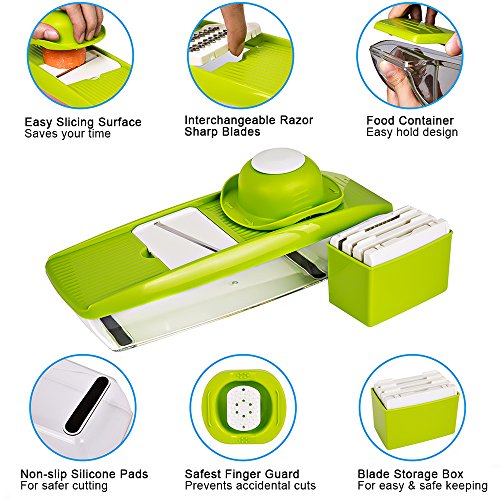 Easy Slicing Surface
Saves your time

Interchangeable Razor Sharp Blades

Food Container
Easy hold design

Non-slip Silicone Pads
For safer cutting

Safest Finger Guard
Prevents accidental cuts

Blade Storage Box
For easy & safe keeping