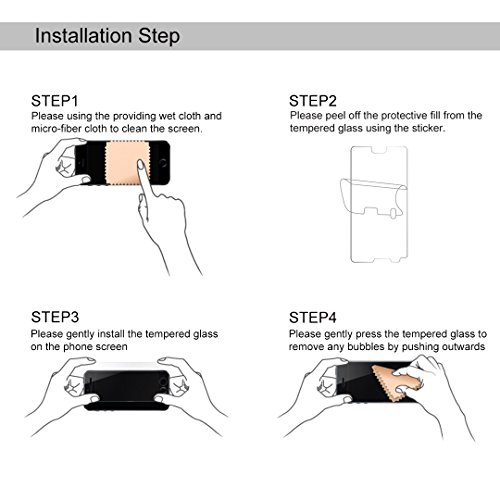 Installation Step

STEP1
Please using the providing wet cloth and micro-fiber cloth to clean the screen.

STEP2
Please peel off the protective fill from the tempered glass using the sticker.

STEP3
Please gently install the tempered glass on the phone screen

STEP4
Please gently press the tempered glass to remove any bubbles by pushing outwards