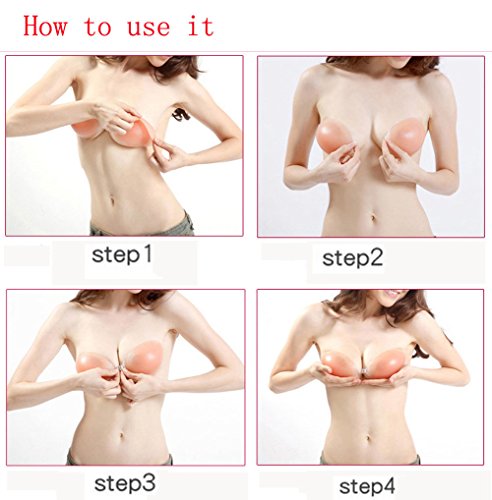 How to use it

step1

step2

step3

step4