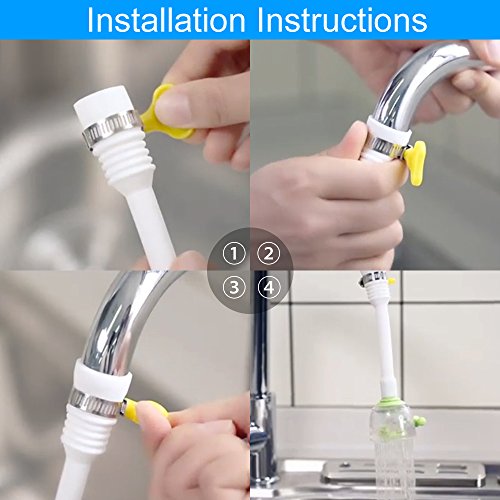 Installation Instructions

①
②
③
④