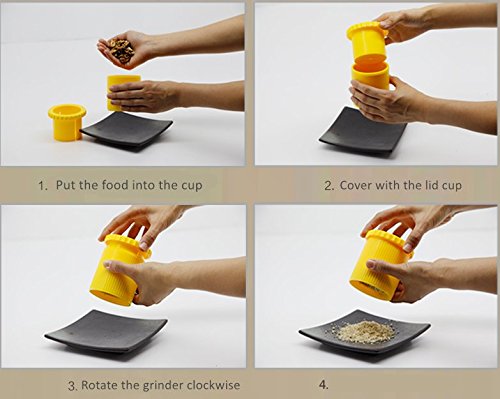 1. Put the food into the cup

2. Cover with the lid cup

3. Rotate the grinder clockwise

4.