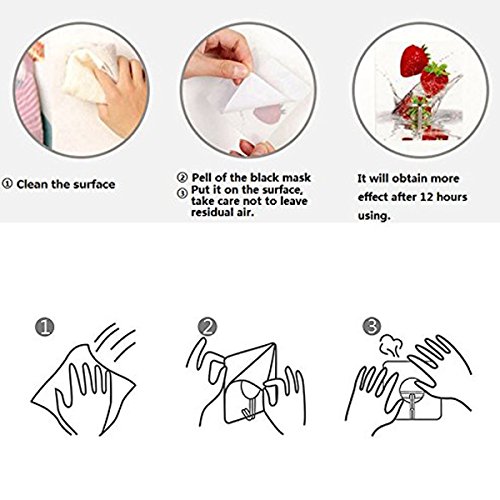 ① Clean the surface

② Pell of the black mask
③ Put it on the surface, take care not to leave residual air.

It will obtain more effect after 12 hours using.

1

2

3