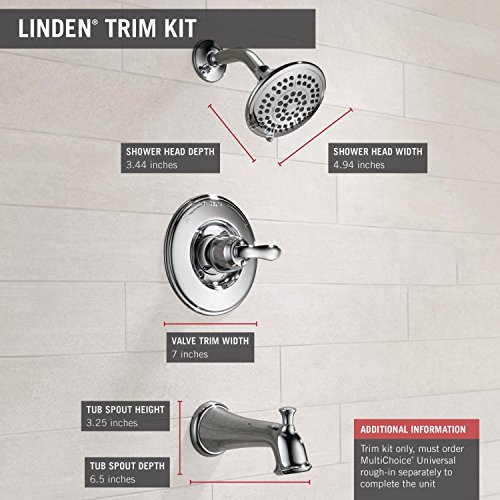 LINDEN® TRIM KIT

SHOWER HEAD DEPTH
3.44 inches

SHOWER HEAD WIDTH
4.94 inches

VALVE TRIM WIDTH
7 inches

TUB SPOUT HEIGHT
3.25 inches

TUB SPOUT DEPTH
6.5 inches

ADDITIONAL INFORMATION
Trim kit only, must order MultiChoice® Universal rough-in separately to complete the unit