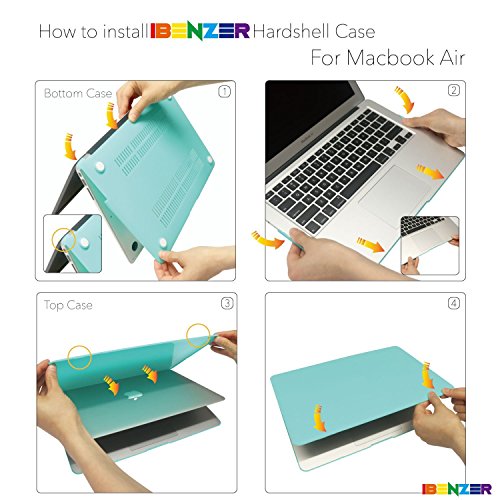 How to install IBENZER Hardshell Case
For Macbook Air

Bottom Case
①

②

Top Case
③

④

IBENZER