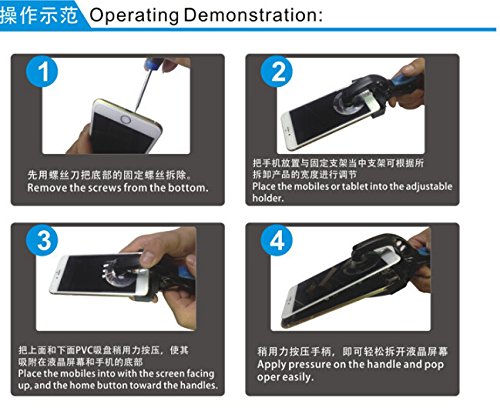 操作示范 Operating Demonstration:

1

先用螺丝刀把底部的固定螺丝拆除。
Remove the screws from the bottom.

2

把手机放置与固定支架当中支架可根据所拆卸产品的宽度进行调节
Place the mobiles or tablet into the adjustable holder.

3

把上面和下面PVC吸盘稍用力按压，使其吸附在液晶屏幕和手机的底部
Place the mobiles into with the screen facing up, and the home button toward the handles.

4

稍用力按压手柄，即可轻松拆开液晶屏幕
Apply pressure on the handle and pop oper easily.