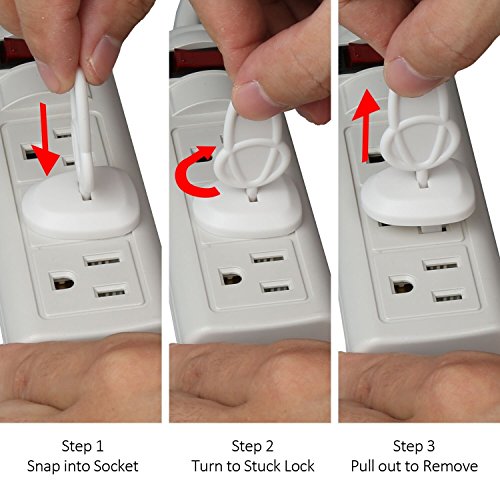 Step 1
Snap into Socket

Step 2
Turn to Stuck Lock

Step 3
Pull out to Remove