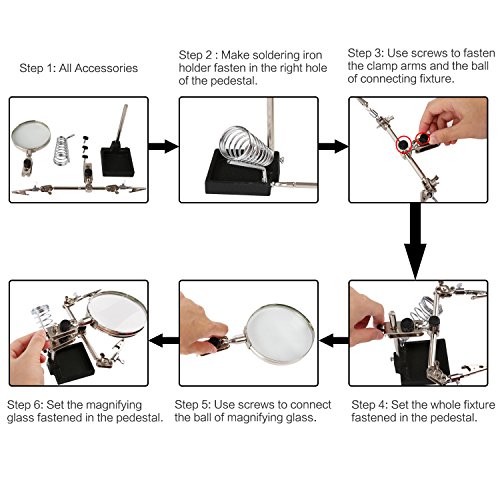 Step 1: All Accessories

Step 2 : Make soldering iron holder fasten in the right hole of the pedestal.

Step 3: Use screws to fasten the clamp arms and the ball of connecting fixture.

Step 6: Set the magnifying glass fastened in the pedestal.

Step 5: Use screws to connect the ball of magnifying glass.

Step 4: Set the whole fixture fastened in the pedestal.