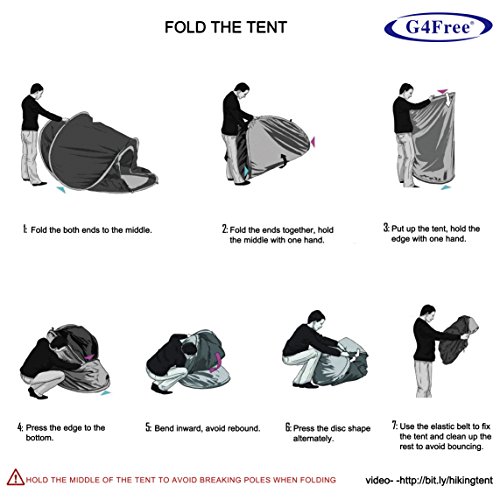 FOLD THE TENT

G4Free®

1: Fold the both ends to the middle.

2: Fold the ends together, hold the middle with one hand.

3: Put up the tent, hold the edge with one hand.

4: Press the edge to the bottom.

5: Bend inward, avoid rebound.

6: Press the disc shape alternately.

7: Use the elastic belt to fix the tent and clean up the rest to avoid bouncing.

HOLD THE MIDDLE OF THE TENT TO AVOID BREAKING POLES WHEN FOLDING

video- -http://bit.ly/hikingtent