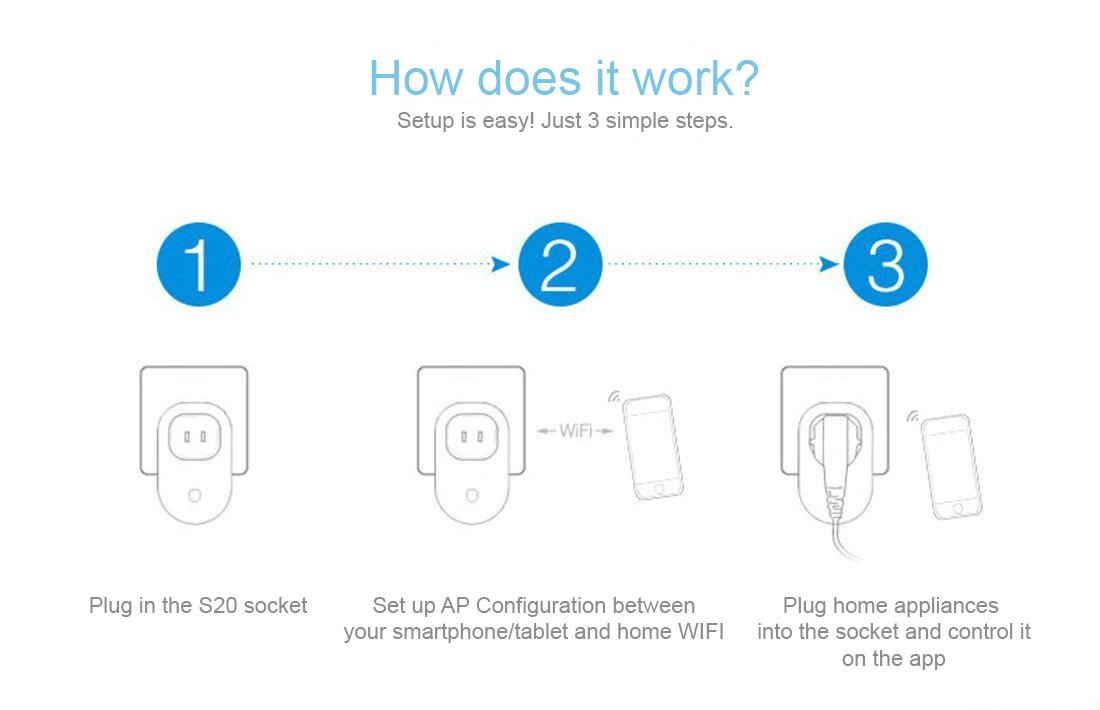 How does it work?
Setup is easy! Just 3 simple steps.

1

2

3

WiFi

Plug in the S20 socket

Set up AP Configuration between your smartphone/tablet and home WIFI

Plug home appliances into the socket and control it on the app