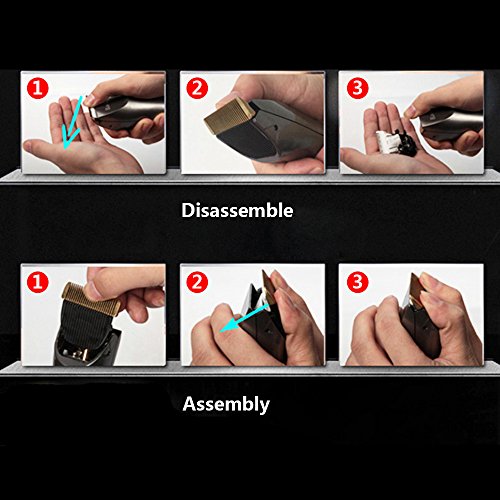 1

2

3

Disassemble

1

2

3

Assembly