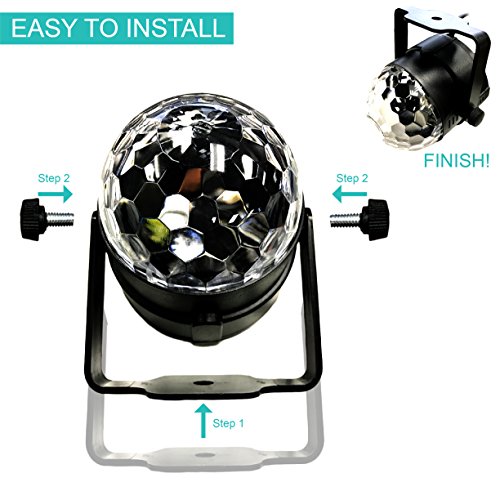 EASY TO INSTALL

FINISH!

Step 2

Step 2

Step 1