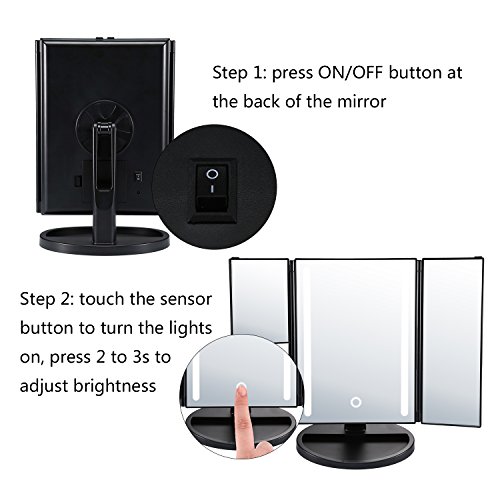 Step 1: press ON/OFF button at the back of the mirror

Step 2: touch the sensor button to turn the lights on, press 2 to 3s to adjust brightness