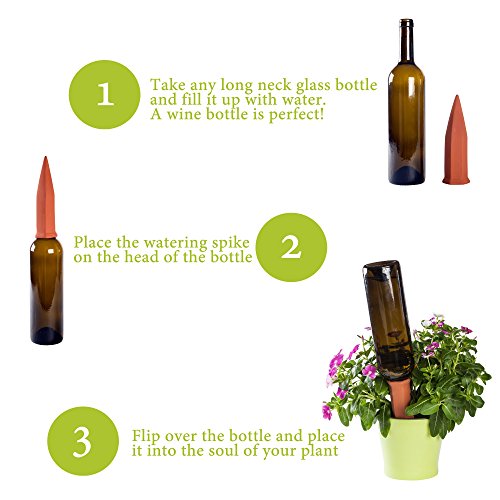 1

Take any long neck glass bottle and fill it up with water. A wine bottle is perfect!

Place the watering spike on the head of the bottle

2

3

Flip over the bottle and place it into the soul of your plant