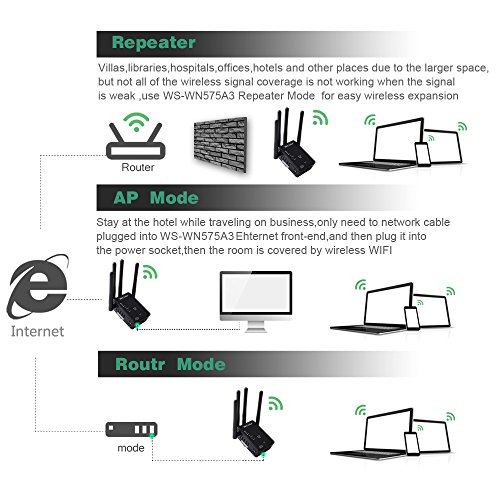 Repeater

Villas,libraries,hospitals,offices,hotels and other places due to the larger space, but not all of the wireless signal coverage is not working when the signal is weak ,use WS-WN575A3 Repeater Mode for easy wireless expansion

Router

AP Mode

Stay at the hotel while traveling on business,only need to network cable plugged into WS-WN575A3 Ehternet front-end,and then plug it into the power socket,then the room is covered by wireless WIFI

Internet

Routr Mode

mode