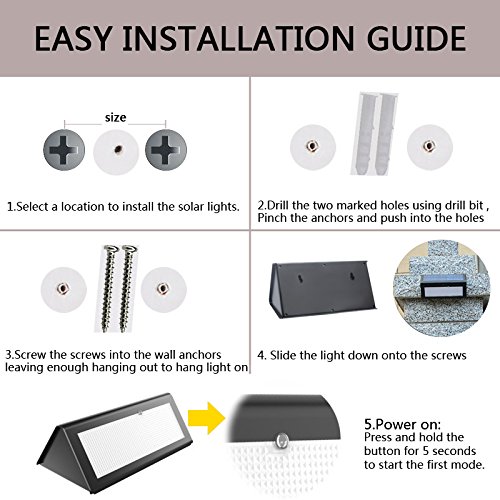 EASY INSTALLATION GUIDE

size

1.Select a location to install the solar lights.

2.Drill the two marked holes using drill bit , Pinch the anchors and push into the holes

3.Screw the screws into the wall anchors leaving enough hanging out to hang light on

4. Slide the light down onto the screws

5.Power on:
Press and hold the button for 5 seconds to start the first mode.