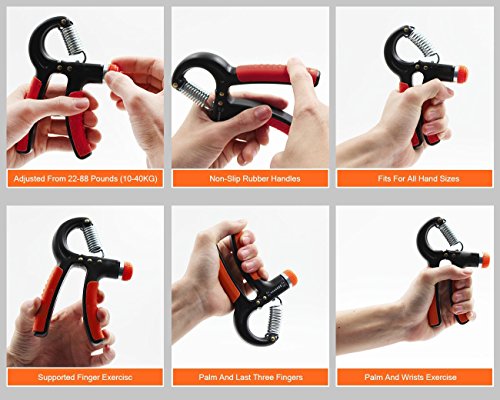 Adjusted From 22-88 Pounds (10-40KG)

Non-Slip Rubber Handles

Fits For All Hand Sizes

Supported Finger Exercisc

Palm And Last Three Fingers

Palm And Wrists Exercise