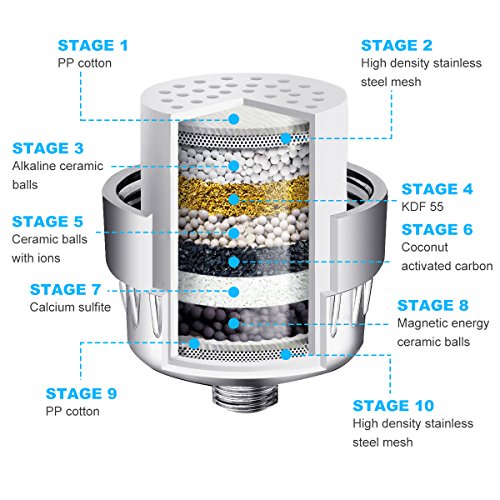 STAGE 1
PP cotton

STAGE 2
High density stainless steel mesh

STAGE 3
Alkaline ceramic balls

STAGE 4
KDF 55

STAGE 5
Ceramic balls with ions

STAGE 6
Coconut activated carbon

STAGE 7
Calcium sulfite

STAGE 8
Magnetic energy ceramic balls

STAGE 9
PP cotton

STAGE 10
High density stainless steel mesh