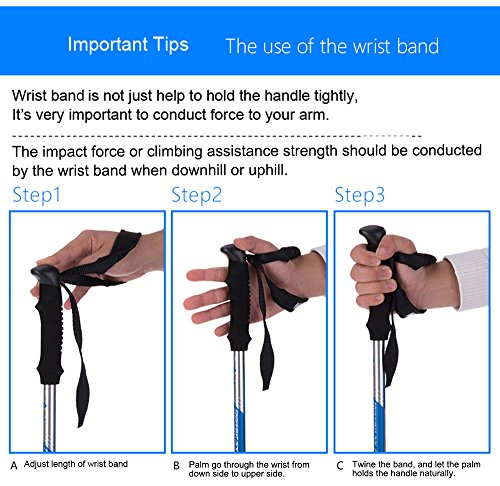 Important Tips The use of the wrist band

Wrist band is not just help to hold the handle tightly,
It's very important to conduct force to your arm.

The impact force or climbing assistance strength should be conducted by the wrist band when downhill or uphill.

Step1

Step2

Step3

A Adjust length of wrist band

B Palm go through the wrist from down side to upper side.

C Twine the band, and let the palm holds the handle naturally.