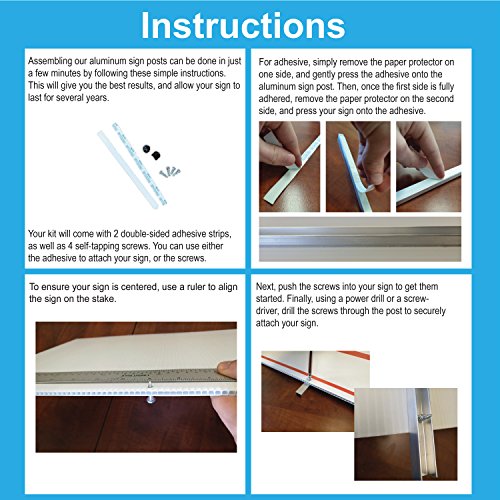 Instructions

Assembling our aluminum sign posts can be done in just a few minutes by following these simple instructions. This will give you the best results, and allow your sign to last for several years.

Your kit will come with 2 double-sided adhesive strips, as well as 4 self-tapping screws. You can use either the adhesive to attach your sign, or the screws.

For adhesive, simply remove the paper protector on one side, and gently press the adhesive onto the aluminum sign post. Then, once the first side is fully adhered, remove the paper protector on the second side, and press your sign onto the adhesive.

To ensure your sign is centered, use a ruler to align the sign on the stake.

Next, push the screws into your sign to get them started. Finally, using a power drill or a screwdriver, drill the screws through the post to securely attach your sign.