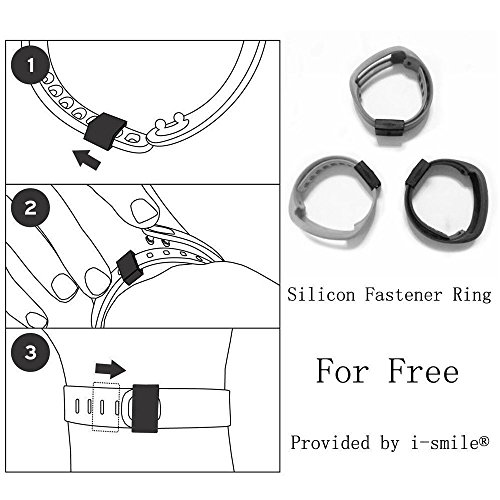 1

2

3

Silicon Fastener Ring

For Free

Provided by i-smile®