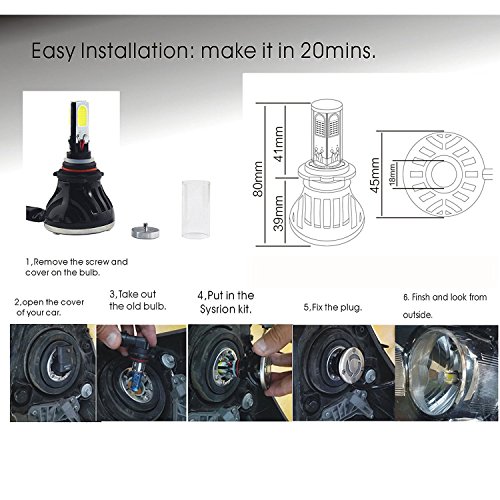 Easy Installation: make it in 20mins.

80mm

41mm

39mm

45mm

18mm

1,Remove the screw and cover on the bulb.

2,open the cover of your car.

3,Take out the old bulb.

4,Put in the Sysrion kit.

5,Fix the plug.

6. Finsh and look from outside.