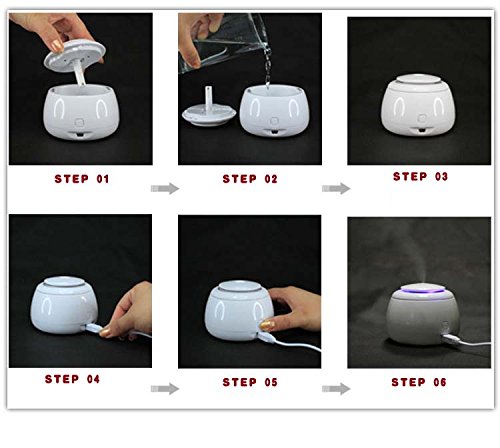 STEP 01

STEP 02

STEP 03

STEP 04

STEP 05

STEP 06