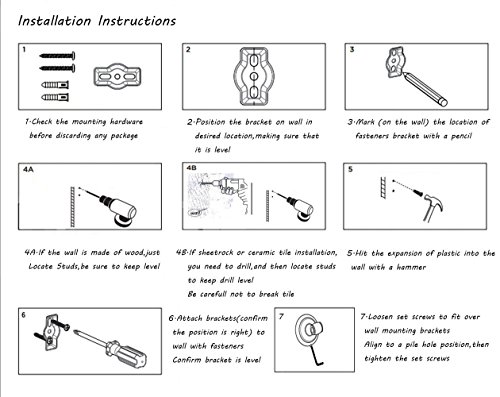 Installation Instructions

1

2

3

1·Check the mounting hardware before discarding any package

2·Position the bracket on wall in desired location,making sure that it is level

3·Mark (on the wall) the location of fasteners bracket with a pencil

4A

4B

5

4A·If the wall is made of wood,just Locate Studs,be sure to keep level

4B·If sheetrock or ceramic tile installation, you need to drill,and then locate studs to keep drill level
Be carefull not to break tile

5·Hit the expansion of plastic into the wall with a hammer

6

6·Attach brackets(confirm the position is right) to wall with fasteners
Confirm bracket is level

7

7·Loosen set screws to fit over wall mounting brackets
Align to a pile hole position,then tighten the set screws