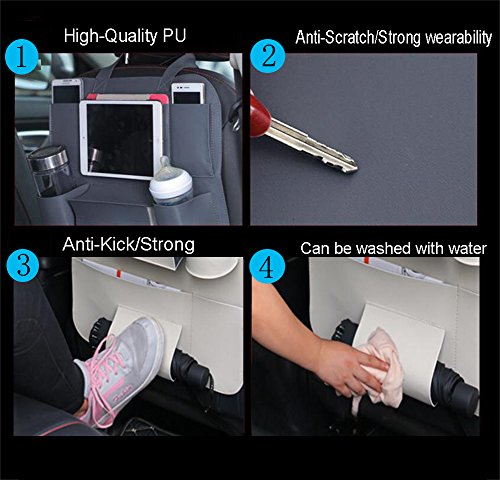 1
High-Quality PU

2
Anti-Scratch/Strong wearability

3
Anti-Kick/Strong

4
Can be washed with water