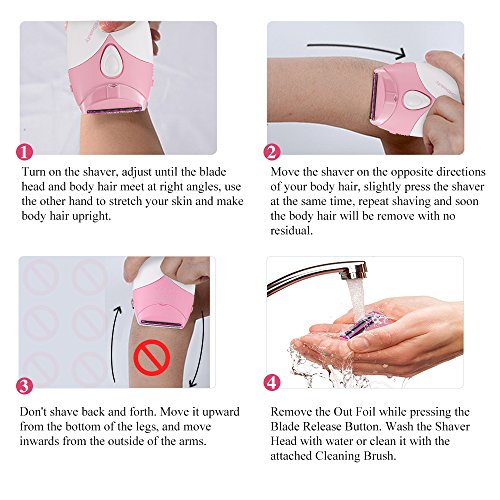 1

Turn on the shaver, adjust until the blade head and body hair meet at right angles, use the other hand to stretch your skin and make body hair upright.

2

Move the shaver on the opposite directions of your body hair, slightly press the shaver at the same time, repeat shaving and soon the body hair will be remove with no residual.

3

Don't shave back and forth. Move it upward from the bottom of the legs, and move inwards from the outside of the arms.

4

Remove the Out Foil while pressing the Blade Release Button. Wash the Shaver Head with water or clean it with the attached Cleaning Brush.