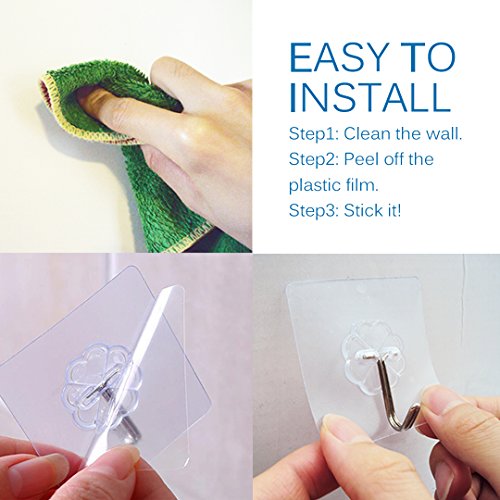 EASY TO INSTALL

Step1: Clean the wall.
Step2: Peel off the plastic film.
Step3: Stick it!