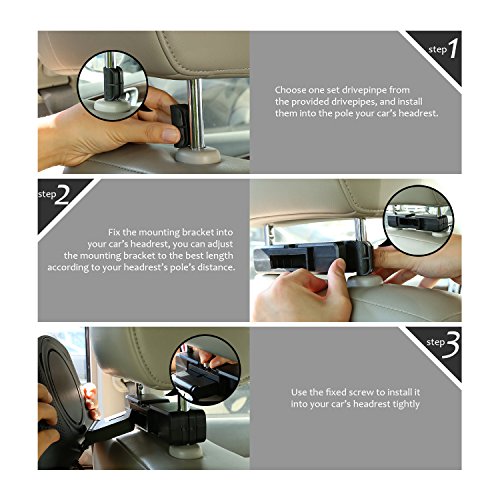 step 1

Choose one set drivepinpe from the provided drivepipes, and install them into the pole your car's headrest.

step 2

Fix the mounting bracket into your car's headrest, you can adjust the mounting bracket to the best length according to your headrest's pole's distance.

step 3

Use the fixed screw to install it into your car's headrest tightly