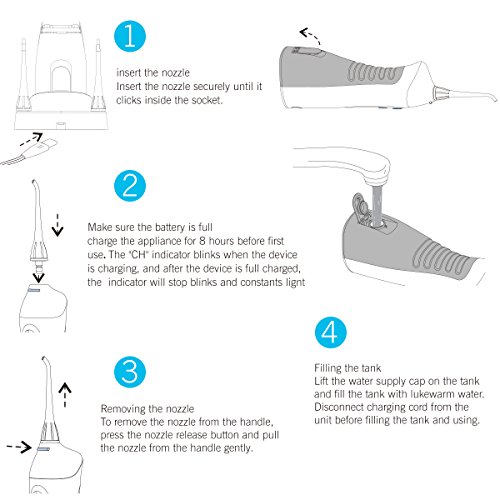 1

insert the nozzle
Insert the nozzle securely until it clicks inside the socket.

2

Make sure the battery is full
charge the appliance for 8 hours before first use. The "CH" indicator blinks when the device is charging, and after the device is full charged, the indicator will stop blinks and constants lignt

3

Removing the nozzle
To remove the nozzle from the handle, press the nozzle release button and pull the nozzle from the handle gently.

4

Filling the tank
Lift the water supply cap on the tank and fill the tank with lukewarm water. Disconnect charging cord from the unit before filling the tank and using.