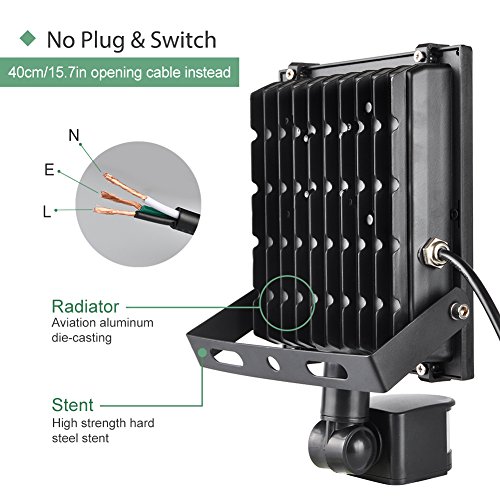 No Plug & Switch

40cm/15.7in opening cable instead

N

E

L

Radiator
Aviation aluminum die-casting

Stent
High strength hard steel stent