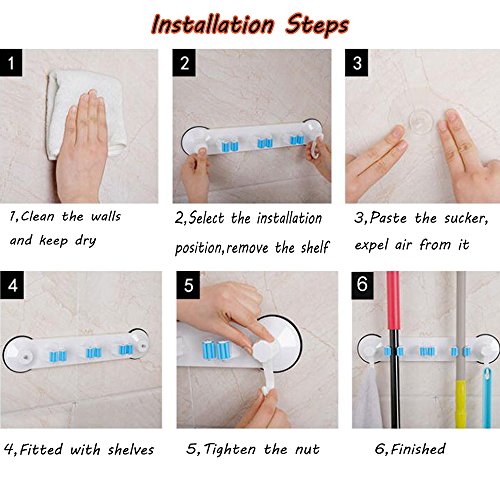 Installation Steps

1

1,Clean the walls and keep dry

2

2,Select the installation position,remove the shelf

3

3,Paste the sucker, expel air from it

4

4,Fitted with shelves

5

5,Tighten the nut

6

6,Finished