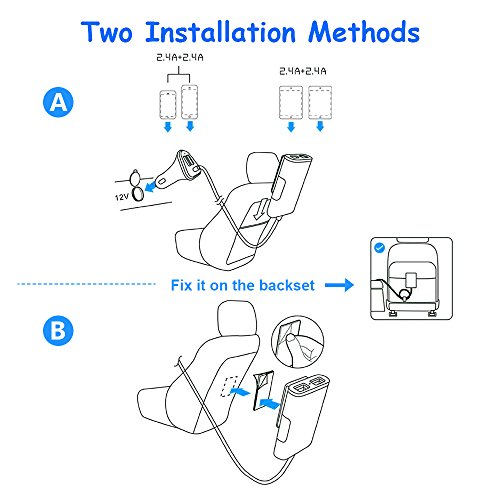 Two Installation Methods

A

2.4A+2.4A

2.4A+2.4A

12V

Fix it on the backset

B