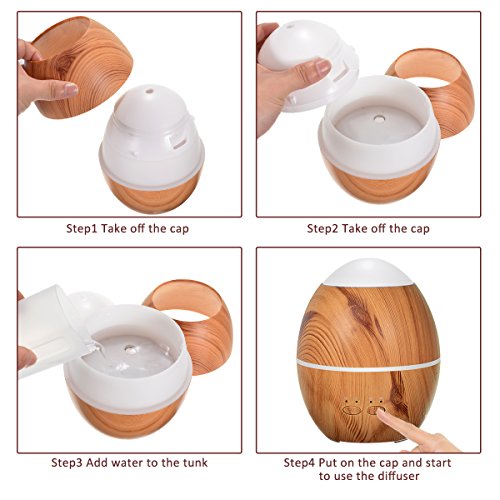 Step1 Take off the cap

Step2 Take off the cap

Step3 Add water to the tunk

Step4 Put on the cap and start to use the diffuser