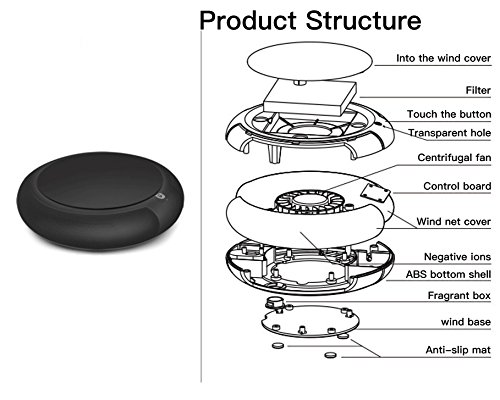 Product Structure

Into the wind cover

Filter

Touch the button

Transparent hole

Centrifugal fan

Control board

Wind net cover

Negative ions

ABS bottom shell

Fragrant box

wind base

Anti-slip mat