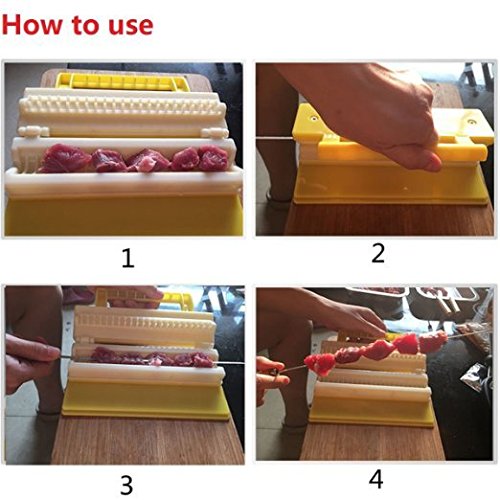 How to use

1

2

3

4